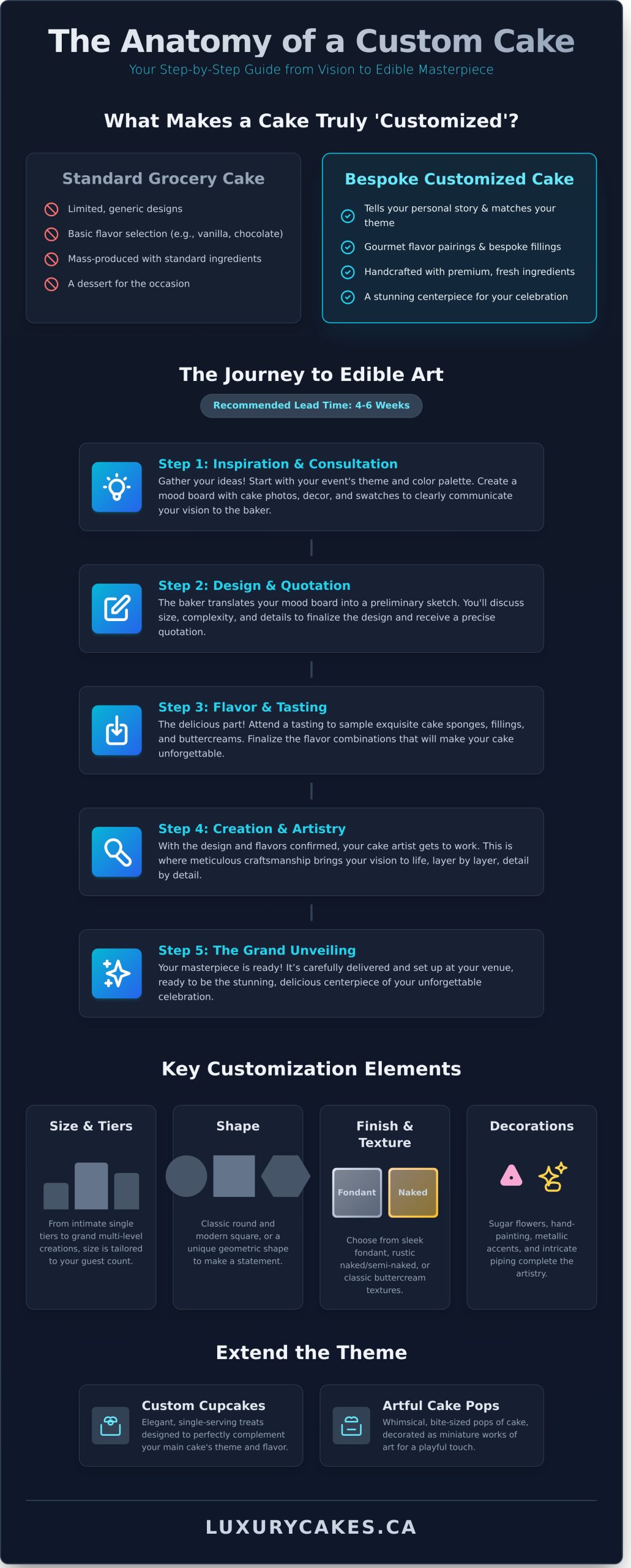 The Anatomy of a Custom Cake

Your Step-by-Step Guide from Vision to Edible Masterpiece

What Makes a Cake Truly 'Customized'?

Standard Grocery Cake

Limited, generic designs

Basic flavor selection (e.g., vanilla, chocolate)

Mass-produced with standard ingredients

A dessert for the occasion

Bespoke Customized Cake

Tells your personal story & matches your theme

Gourmet flavor pairings & bespoke fillings

Handcrafted with premium, fresh ingredients

A stunning centerpiece for your celebration

The Journey to Edible Art

Recommended Lead Time: 4-6 Weeks

Step 1: Inspiration & Consultation

Gather your ideas! Start with your event's theme and color palette. Create a mood board with cake photos, decor, and swatches to clearly communicate your vision to the baker.

Step 2: Design & Quotation

The baker translates your mood board into a preliminary sketch. You'll discuss size, complexity, and details to finalize the design and receive a precise quotation.

Step 3: Flavor & Tasting

The delicious part! Attend a tasting to sample exquisite cake sponges, fillings, and buttercreams. Finalize the flavor combinations that will make your cake unforgettable.

Step 4: Creation & Artistry

With the design and flavors confirmed, your cake artist gets to work. This is where meticulous craftsmanship brings your vision to life, layer by layer, detail by detail.

Step 5: The Grand Unveiling

Your masterpiece is ready! It's carefully delivered and set up at your venue, ready to be the stunning, delicious centerpiece of your unforgettable celebration.

Key Customization Elements

Size & Tiers

From intimate single tiers to grand multi-level creations, size is tailored to your guest count.

Shape

Classic round and modern square, or a unique geometric shape to make a statement.

Finish & Texture

Fondant

Naked

Choose from sleek fondant, rustic naked/semi-naked, or classic buttercream textures.

Decorations

Sugar flowers, hand-painting, metallic accents, and intricate piping complete the artistry.

Extend the Theme

Custom Cupcakes

Elegant, single-serving treats designed to perfectly complement your main cake's theme and flavor.

Artful Cake Pops

Whimsical, bite-sized pops of cake, decorated as miniature works of art for a playful touch.

LUXURYCAKES.CA