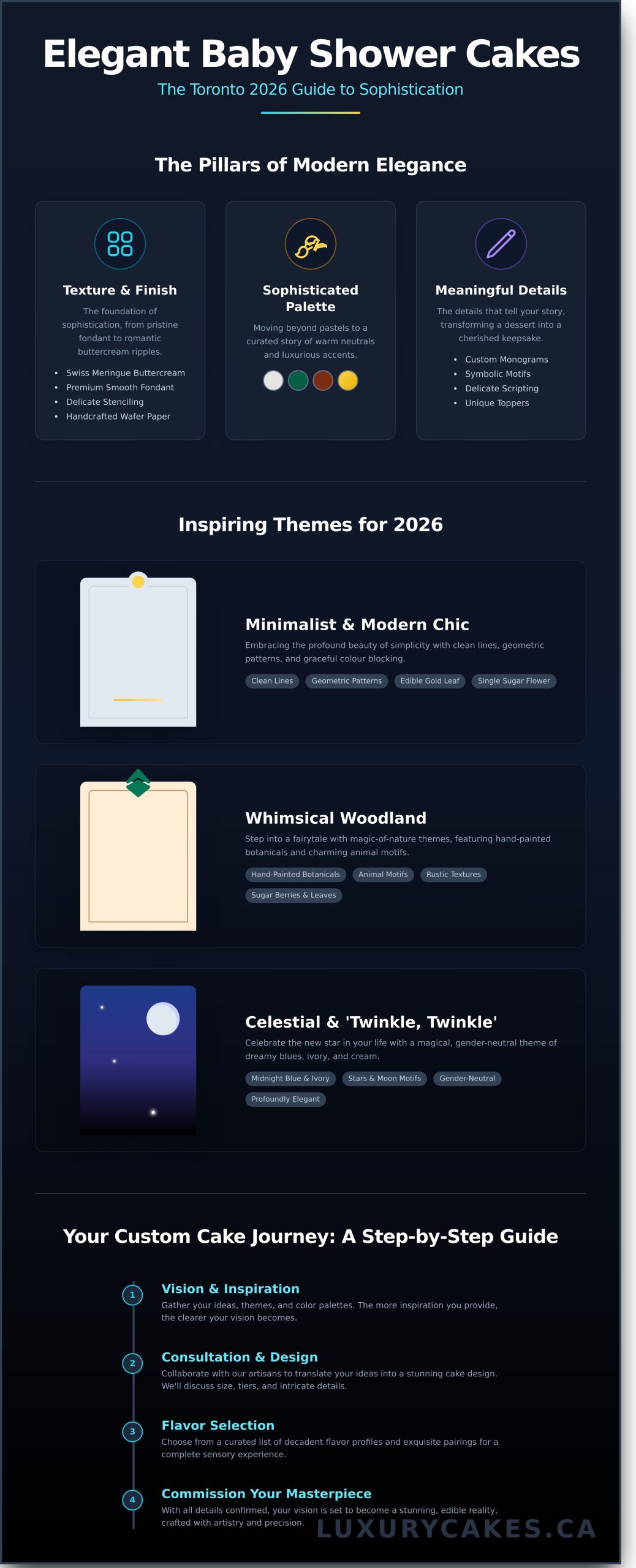 Elegant Baby Shower Cakes

The Toronto 2026 Guide to Sophistication

The Pillars of Modern Elegance

Texture & Finish

The foundation of sophistication, from pristine fondant to romantic buttercream ripples.

• Swiss Meringue Buttercream
• Premium Smooth Fondant
• Delicate Stenciling
• Handcrafted Wafer Paper

Sophisticated Palette

Moving beyond pastels to a curated story of warm neutrals and luxurious accents.

Meaningful Details

The details that tell your story, transforming a dessert into a cherished keepsake.

• Custom Monograms
• Symbolic Motifs
• Delicate Scripting
• Unique Toppers

Inspiring Themes for 2026

Minimalist & Modern Chic

Embracing the profound beauty of simplicity with clean lines, geometric patterns, and graceful colour blocking.

Clean Lines Geometric Patterns Edible Gold Leaf Single Sugar Flower

Whimsical Woodland

Step into a fairytale with magic-of-nature themes, featuring hand-painted botanicals and charming animal motifs.

Hand-Painted Botanicals Animal Motifs Rustic Textures Sugar Berries & Leaves

Celestial & 'Twinkle, Twinkle'

Celebrate the new star in your life with a magical, gender-neutral theme of dreamy blues, ivory, and cream.

Midnight Blue & Ivory Stars & Moon Motifs Gender-Neutral Profoundly Elegant

Your Custom Cake Journey: A Step-by-Step Guide

1
Vision & Inspiration
Gather your ideas, themes, and color palettes. The more inspiration you provide, the clearer your vision becomes.

2
Consultation & Design
Collaborate with our artisans to translate your ideas into a stunning cake design. We'll discuss size, tiers, and intricate details.

3
Flavor Selection
Choose from a curated list of decadent flavor profiles and exquisite pairings for a complete sensory experience.

4
Commission Your Masterpiece
With all details confirmed, your vision is set to become a stunning, edible reality, crafted with artistry and precision.

LUXURYCAKES.CA