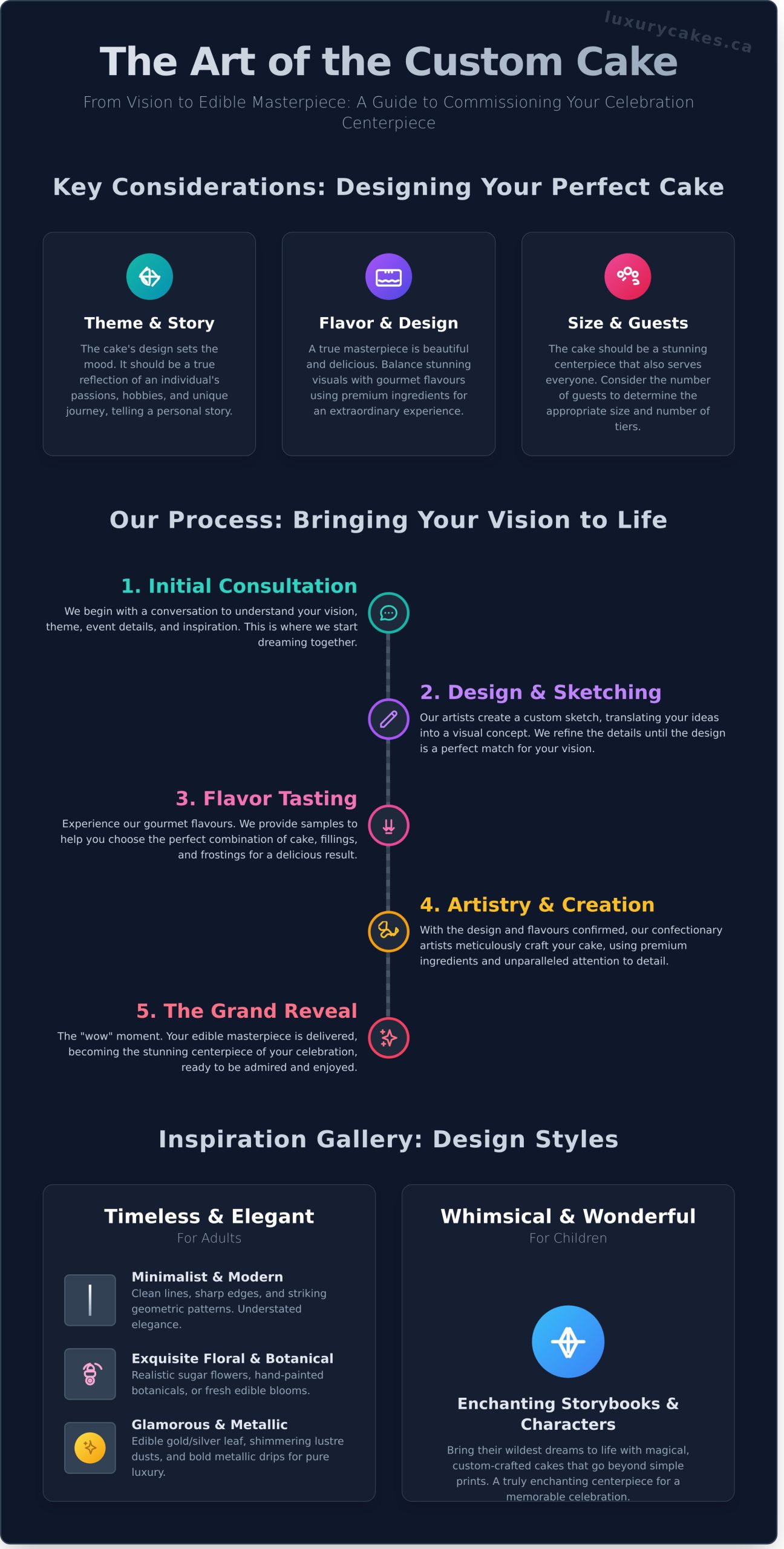 The Art of the Custom Cake

From Vision to Edible Masterpiece: A Guide to Commissioning Your Celebration Centerpiece

Key Considerations: Designing Your Perfect Cake

Theme & Story

The cake's design sets the mood. It should be a true reflection of an individual's passions, hobbies, and unique journey, telling a personal story.

Flavor & Design

A true masterpiece is beautiful and delicious. Balance stunning visuals with gourmet flavours using premium ingredients for an extraordinary experience.

Size & Guests

The cake should be a stunning centerpiece that also serves everyone. Consider the number of guests to determine the appropriate size and number of tiers.

Our Process: Bringing Your Vision to Life

1. Initial Consultation

We begin with a conversation to understand your vision, theme, event details, and inspiration. This is where we start dreaming together.

2. Design & Sketching

Our artists create a custom sketch, translating your ideas into a visual concept. We refine the details until the design is a perfect match for your vision.

3. Flavor Tasting

Experience our gourmet flavours. We provide samples to help you choose the perfect combination of cake, fillings, and frostings for a delicious result.

4. Artistry & Creation

With the design and flavours confirmed, our confectionary artists meticulously craft your cake, using premium ingredients and unparalleled attention to detail.

5. The Grand Reveal

The "wow" moment. Your edible masterpiece is delivered, becoming the stunning centerpiece of your celebration, ready to be admired and enjoyed.

Inspiration Gallery: Design Styles

Timeless & Elegant
For Adults

Minimalist & Modern
Clean lines, sharp edges, and striking geometric patterns. Understated elegance.

Exquisite Floral & Botanical
Realistic sugar flowers, hand-painted botanicals, or fresh edible blooms.

Glamorous & Metallic
Edible gold/silver leaf, shimmering lustre dusts, and bold metallic drips for pure luxury.

Whimsical & Wonderful
For Children

Enchanting Storybooks & Characters

Bring their wildest dreams to life with magical, custom-crafted cakes that go beyond simple prints. A truly enchanting centerpiece for a memorable celebration.

luxurycakes.ca