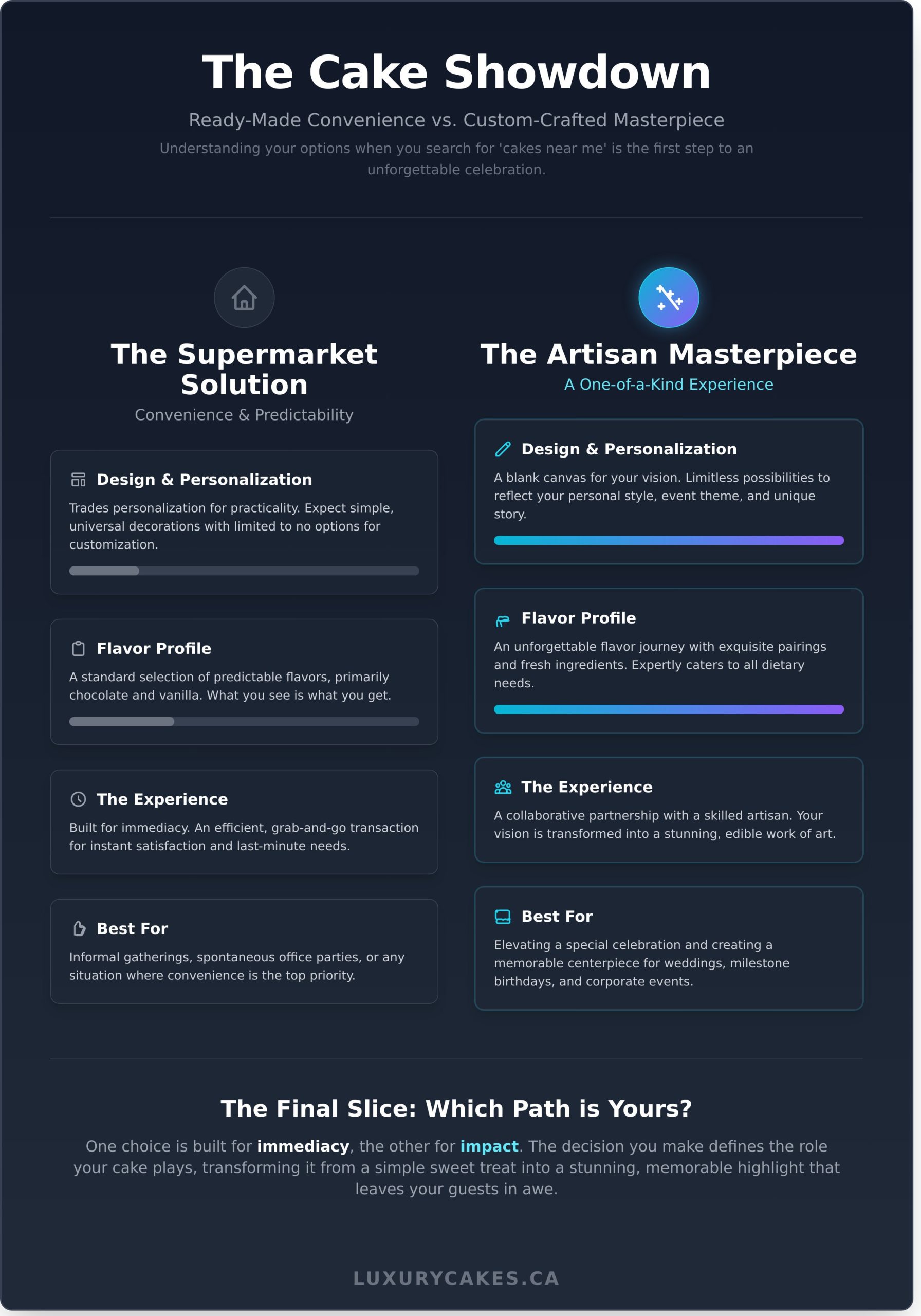 The Cake Showdown

Ready-Made Convenience vs. Custom-Crafted Masterpiece

Understanding your options when you search for 'cakes near me' is the first step to an unforgettable celebration.

The Supermarket Solution

Convenience & Predictability

Design & Personalization

Trades personalization for practicality. Expect simple, universal decorations with limited to no options for customization.

Flavor Profile

A standard selection of predictable flavors, primarily chocolate and vanilla. What you see is what you get.

The Experience

Built for immediacy. An efficient, grab-and-go transaction for instant satisfaction and last-minute needs.

Best For

Informal gatherings, spontaneous office parties, or any situation where convenience is the top priority.

The Artisan Masterpiece

A One-of-a-Kind Experience

Design & Personalization

A blank canvas for your vision. Limitless possibilities to reflect your personal style, event theme, and unique story.

Flavor Profile

An unforgettable flavor journey with exquisite pairings and fresh ingredients. Expertly caters to all dietary needs.

The Experience

A collaborative partnership with a skilled artisan. Your vision is transformed into a stunning, edible work of art.

Best For

Elevating a special celebration and creating a memorable centerpiece for weddings, milestone birthdays, and corporate events.

The Final Slice: Which Path is Yours?

One choice is built for immediacy, the other for impact. The decision you make defines the role your cake plays, transforming it from a simple sweet treat into a stunning, memorable highlight that leaves your guests in awe.

LUXURYCAKES.CA