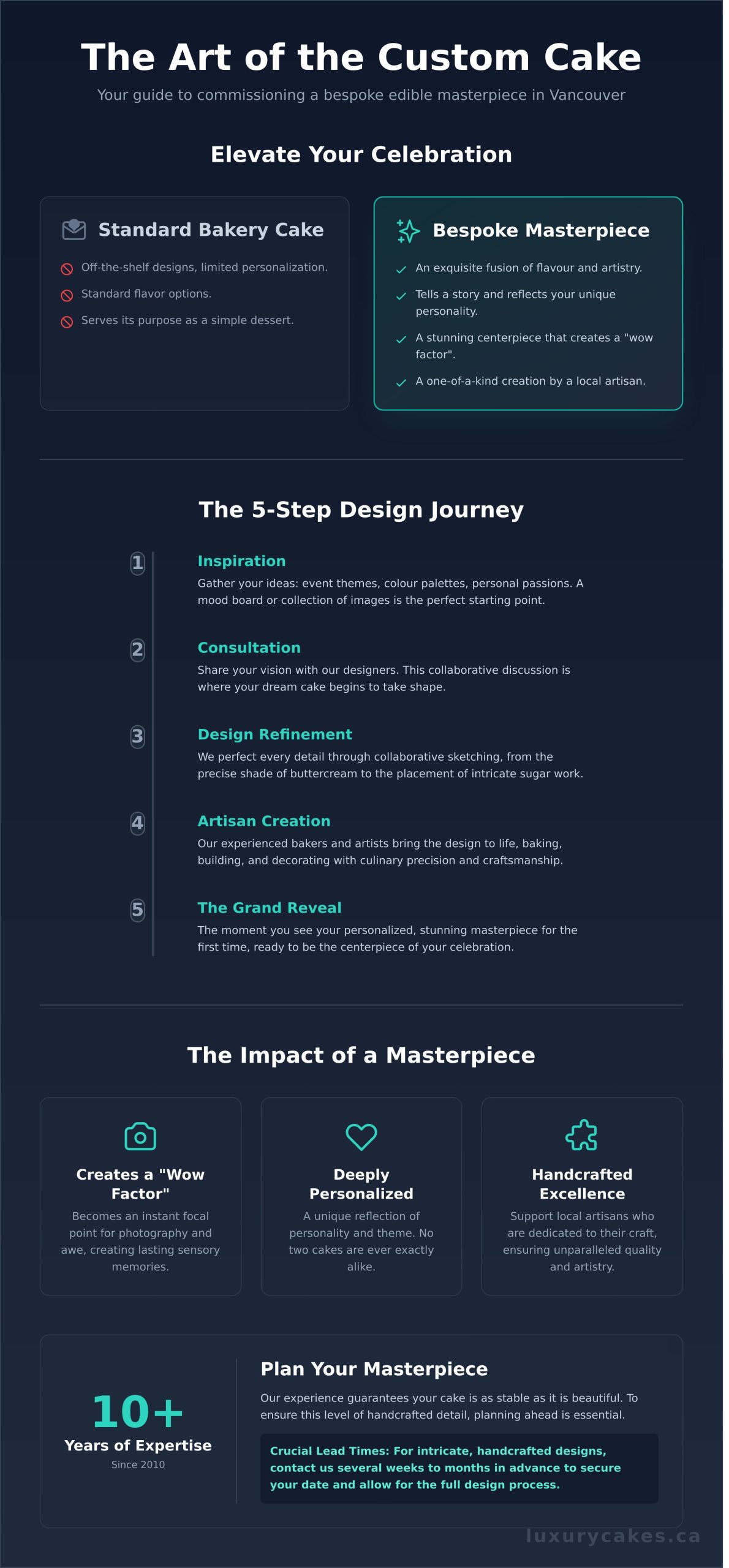 The Art of the Custom Cake

Your guide to commissioning a bespoke edible masterpiece in Vancouver

Elevate Your Celebration

Standard Bakery Cake

Off-the-shelf designs, limited personalization.

Standard flavor options.

Serves its purpose as a simple dessert.

Bespoke Masterpiece

✓ An exquisite fusion of flavour and artistry.

✓ Tells a story and reflects your unique personality.

✓ A stunning centerpiece that creates a "wow factor".

✓ A one-of-a-kind creation by a local artisan.

The 5-Step Design Journey

1

Inspiration

Gather your ideas: event themes, colour palettes, personal passions. A mood board or collection of images is the perfect starting point.

2

Consultation

Share your vision with our designers. This collaborative discussion is where your dream cake begins to take shape.

3

Design Refinement

We perfect every detail through collaborative sketching, from the precise shade of buttercream to the placement of intricate sugar work.

4

Artisan Creation

Our experienced bakers and artists bring the design to life, baking, building, and decorating with culinary precision and craftsmanship.

5

The Grand Reveal

The moment you see your personalized, stunning masterpiece for the first time, ready to be the centerpiece of your celebration.

The Impact of a Masterpiece

Creates a "Wow Factor"

Becomes an instant focal point for photography and awe, creating lasting sensory memories.

Deeply Personalized

A unique reflection of personality and theme. No two cakes are ever exactly alike.

Handcrafted Excellence

Support local artisans who are dedicated to their craft, ensuring unparalleled quality and artistry.

10+

Years of Expertise

Since 2010

Plan Your Masterpiece

Our experience guarantees your cake is as stable as it is beautiful. To ensure this level of handcrafted detail, planning ahead is essential.

Crucial Lead Times: For intricate, handcrafted designs, contact us several weeks to months in advance to secure your date and allow for the full design process.

luxurycakes.ca